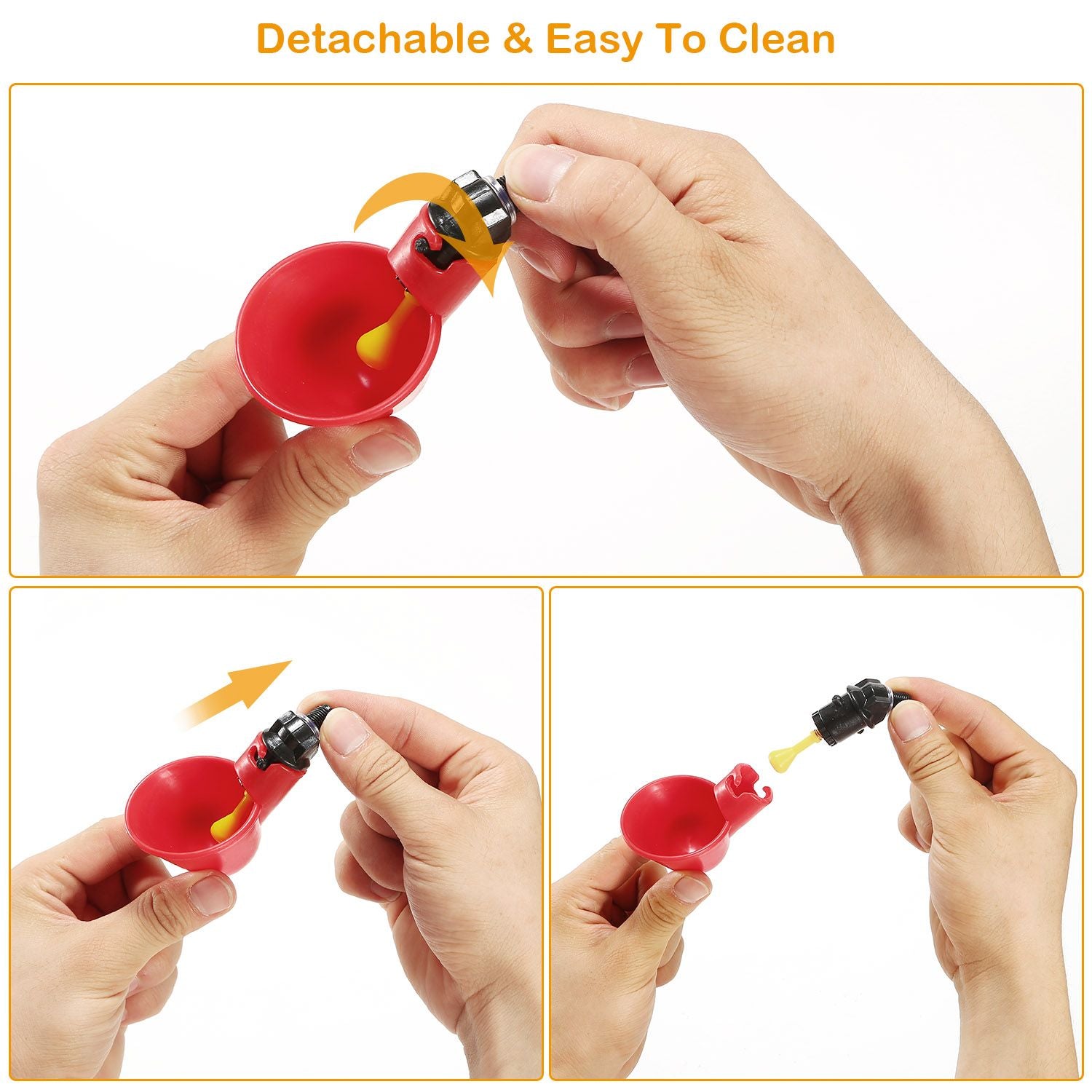 Detachable & Easy To Clean