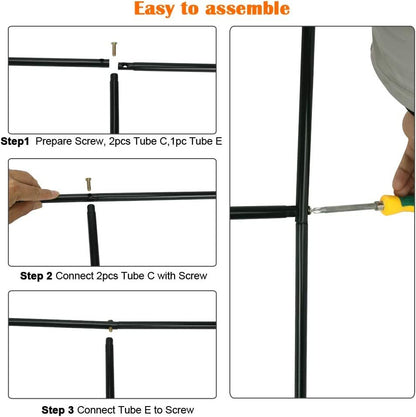 Easy to assemble

Step1 Prepare Screw, 2pcs Tube C,1pc Tube E

Step 2 Connect 2pcs Tube C with Screw

Step 3 Connect Tube E to Screw